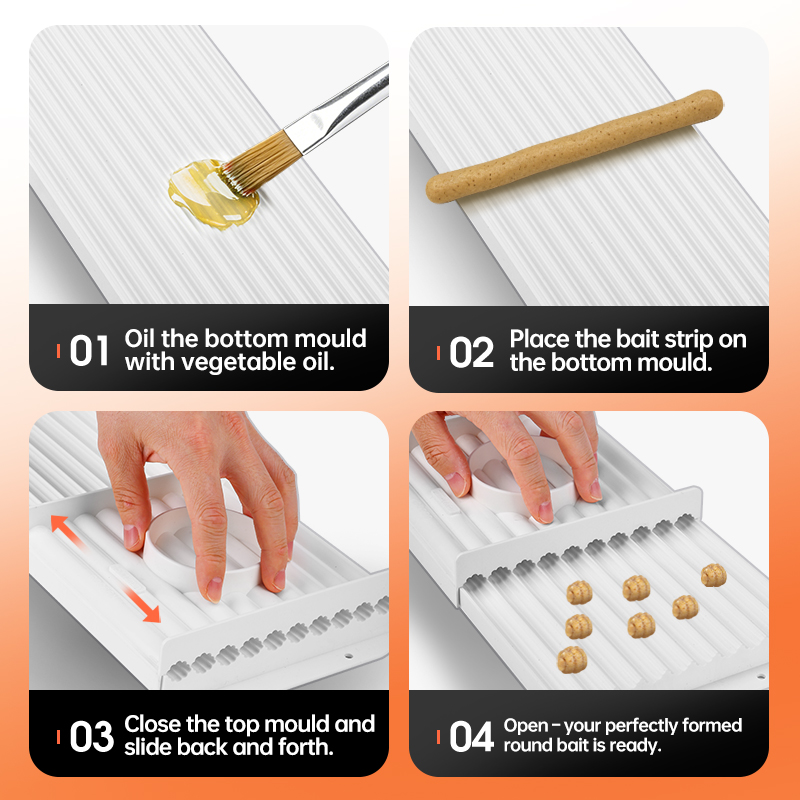 01 Oil the bottom mould with vegetable oil.

02 Place the bait strip on the bottom mould.

03 Close the top mould and slide back and forth.

04 Open – your perfectly formed round bait is ready.